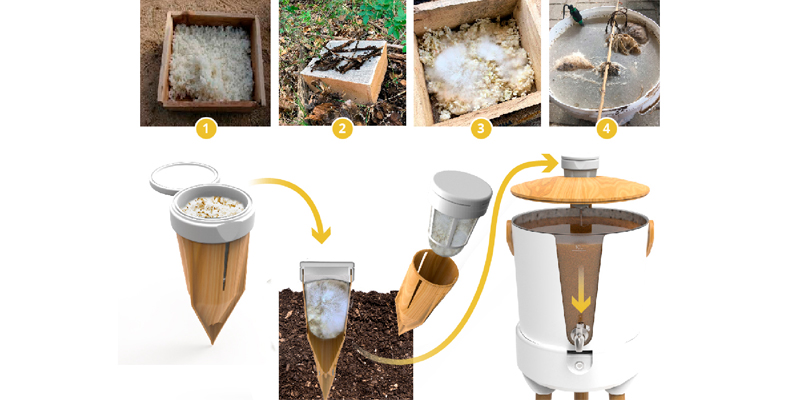 1
2
3
4